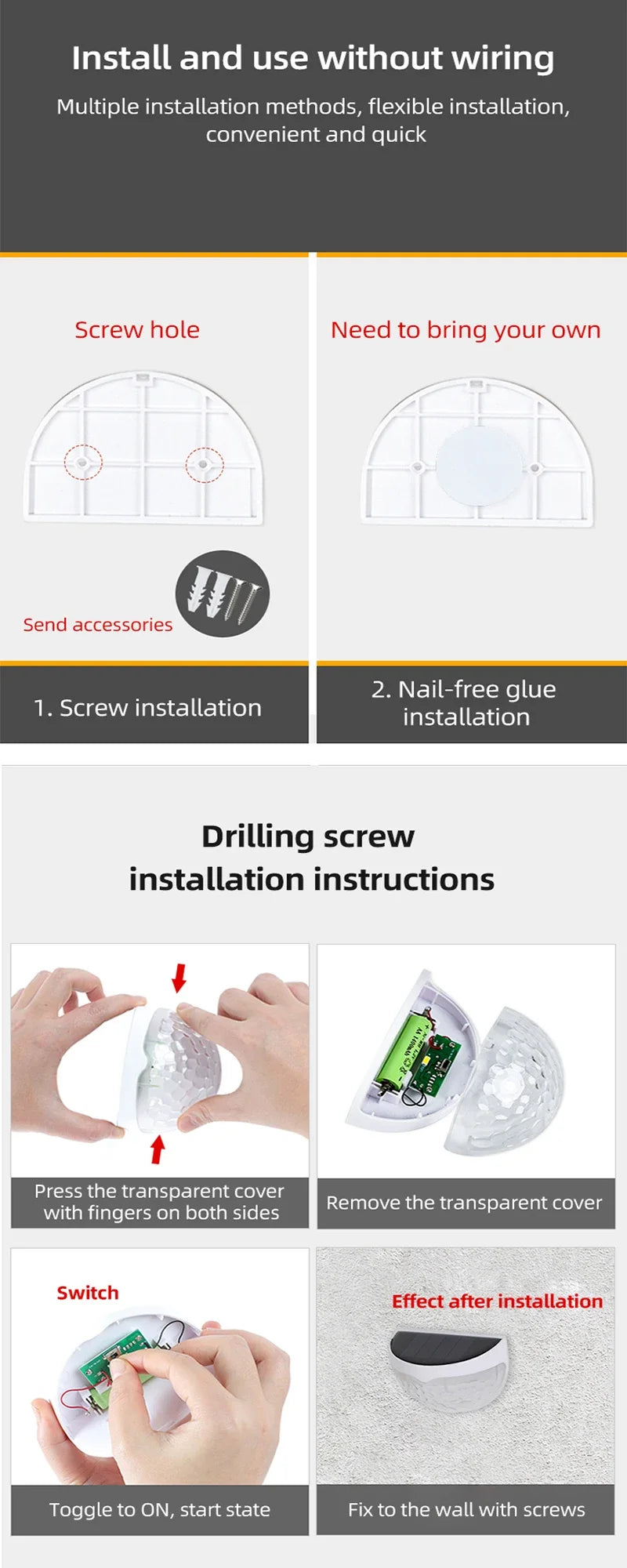 Install and use without wiring

Multiple installation methods, flexible installation, convenient and quick

Screw hole

Send accessories

1. Screw installation

Need to bring your own

2. Nail-free glue installation

Drilling screw installation instructions

Press the transparent cover with fingers on both sides

Remove the transparent cover

Switch

Toggle to ON, start state

Effect after installation

Fix to the wall with screws