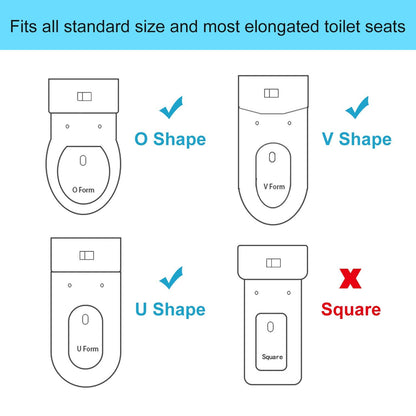 Fits all standard size and most elongated toilet seats

O Form

O Shape

V Form

V Shape

U Form

U Shape

Square

X

Square