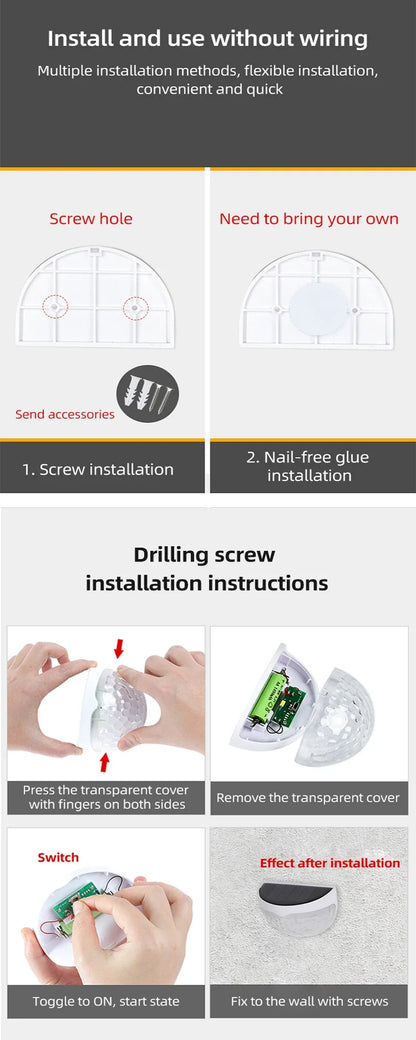 Install and use without wiring

Multiple installation methods, flexible installation, convenient and quick

Screw hole

Send accessories

1. Screw installation

Need to bring your own

2. Nail-free glue installation

Drilling screw installation instructions

Press the transparent cover with fingers on both sides

Remove the transparent cover

Switch

Toggle to ON, start state

Effect after installation

Fix to the wall with screws