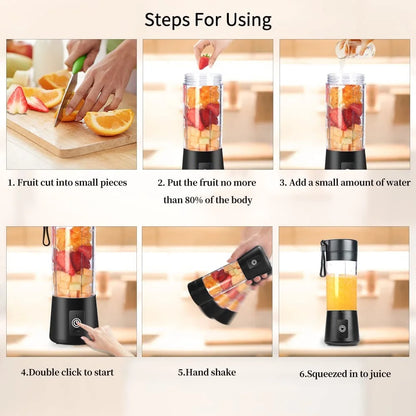 Steps For Using

1. Fruit cut into small pieces

2. Put the fruit no more than 80% of the body

3. Add a small amount of water

4.Double click to start

5.Hand shake

6.Squeezed in to juice